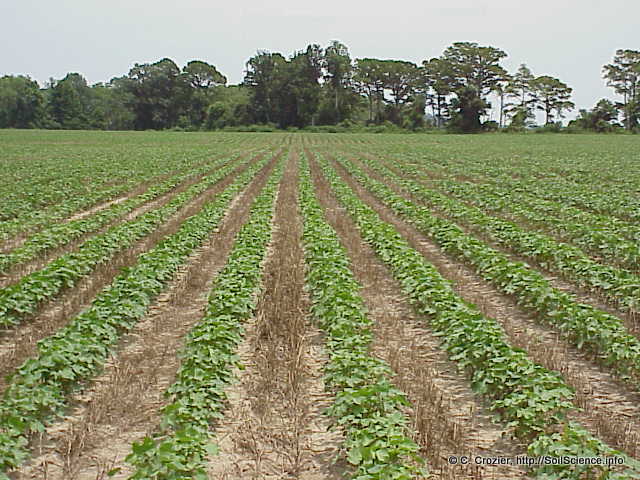 © C. Crozier, http://SoilScience.info